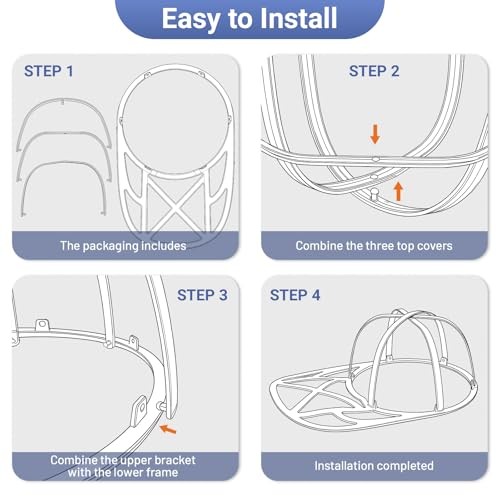 Easy to Install

STEP 1

The packaging includes

STEP 2

Combine the three top covers

STEP 3

Combine the upper bracket with the lower frame

STEP 4

Installation completed